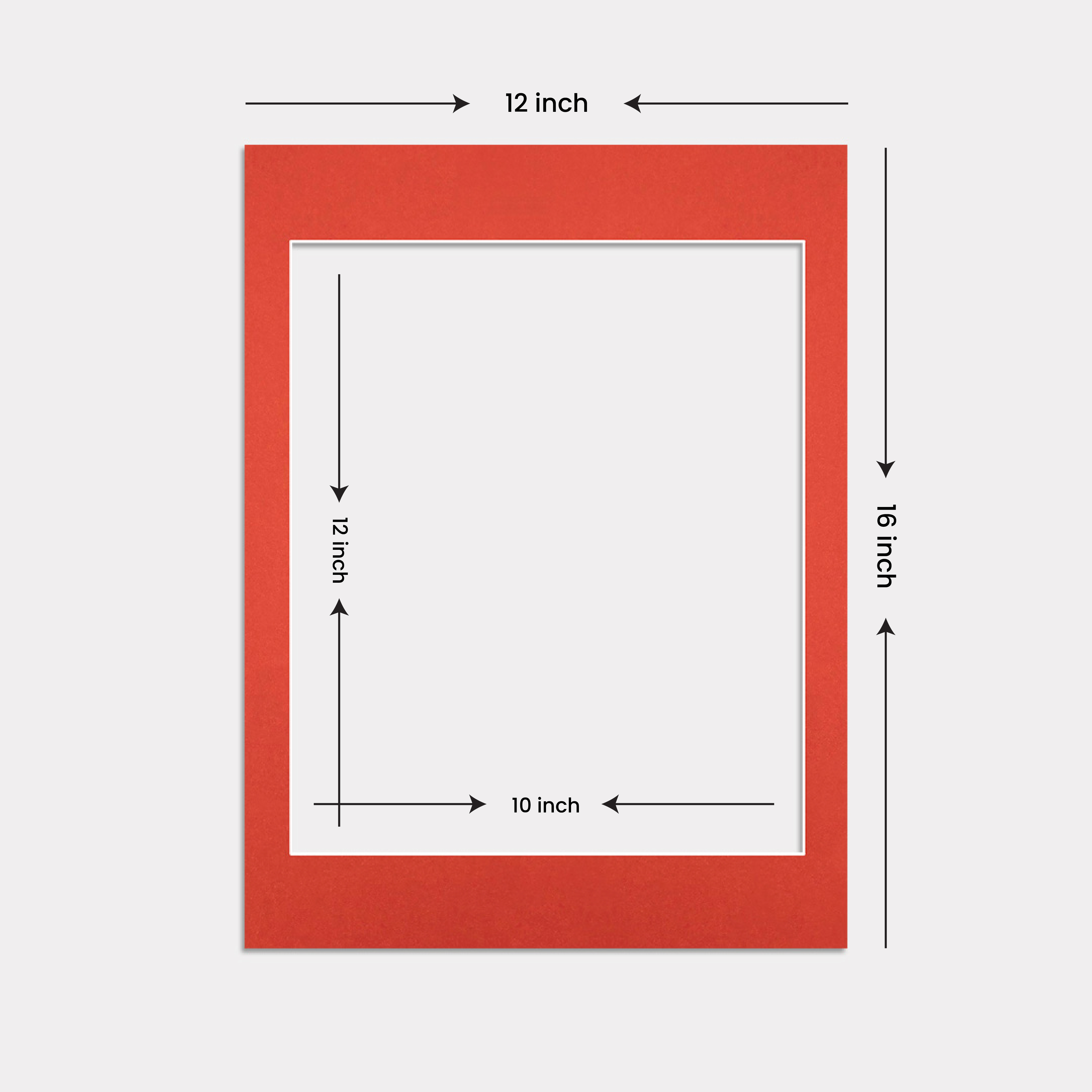 12 inch

16 inch

12 inch

10 inch